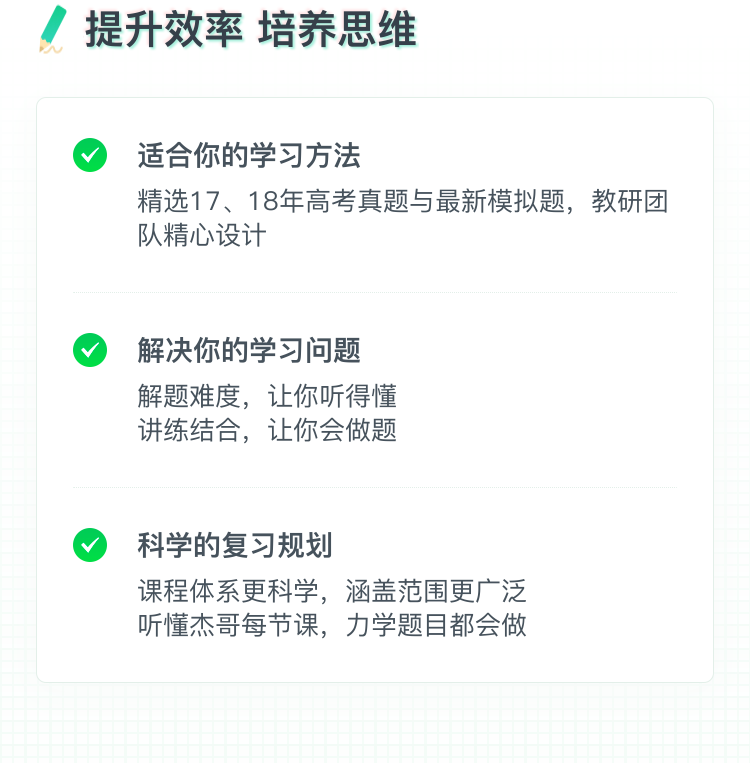 提升效率 培养思维

适合你的学习方法

精选17、18年高考真题与最新模拟题，教研团队精心设计

解决你的学习问题

解题难度，让你听得懂
讲练结合，让你会做题

科学的复习规划

课程体系更科学，涵盖范围更广泛
听懂杰哥每节课，力学题目都会做