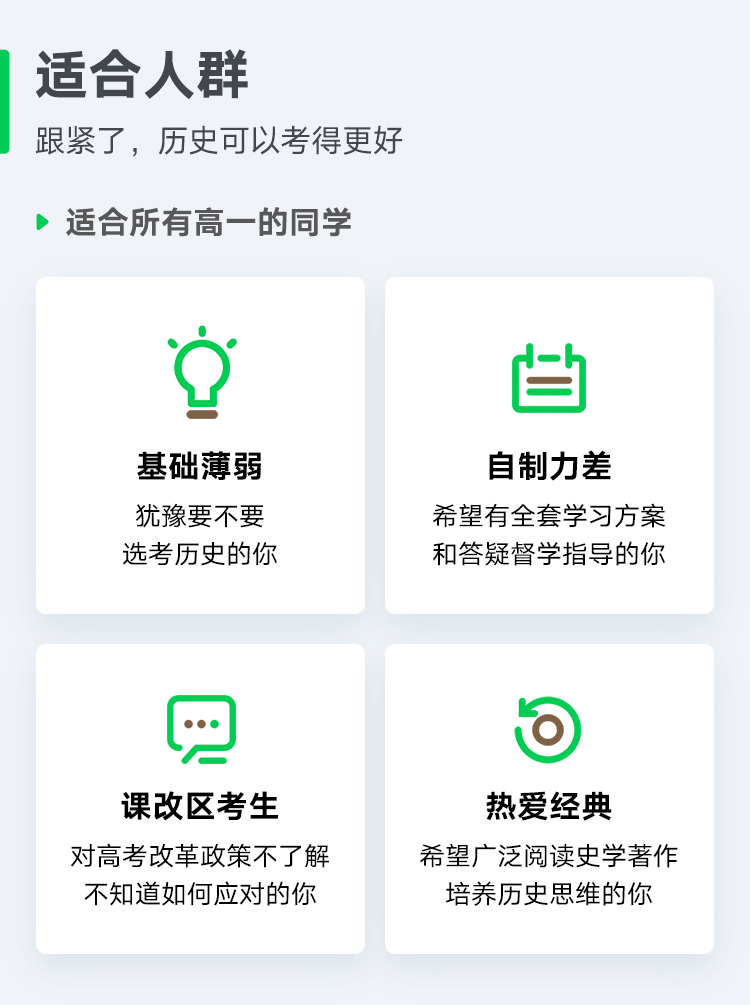 适合人群

跟紧了，历史可以考得更好

适合所有高一的同学

基础薄弱

犹豫要不要
选考历史的你

自制力差

希望有全套学习方案
和答疑督学指导的你

课改区考生

对高考改革政策不了解
不知道如何应对的你

热爱经典

希望广泛阅读史学著作
培养历史思维的你