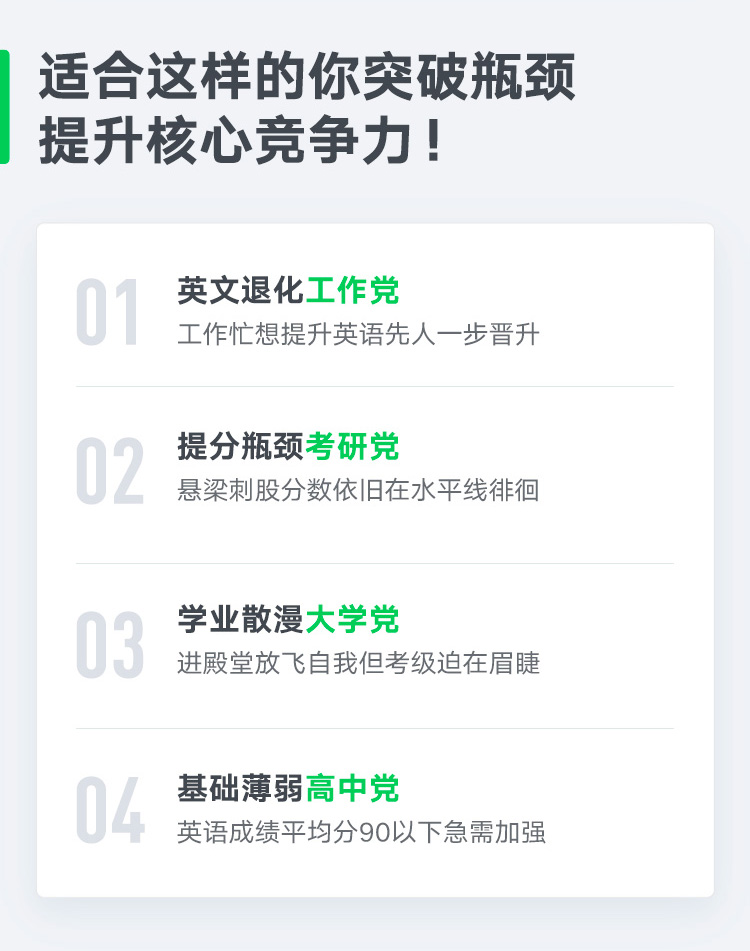 适合这样的你突破瓶颈
提升核心竞争力！

01
英文退化工作党
工作忙想提升英语先人一步晋升

02
提分瓶颈考研党
悬梁刺股分数依旧在水平线徘徊

03
学业散漫大学党
进殿堂放飞自我但考级迫在眉睫

04
基础薄弱高中党
英语成绩平均分90以下急需加强