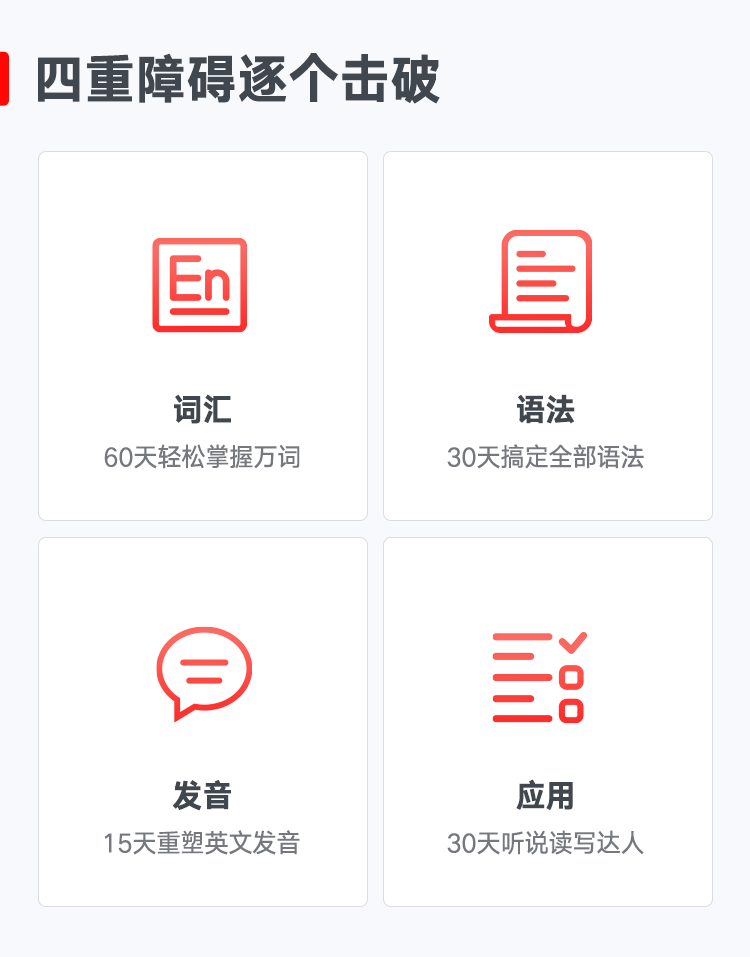 四重障碍逐个击破

En

词汇
60天轻松掌握万词

语法
30天搞定全部语法

发音
15天重塑英文发音

应用
30天听说读写达人