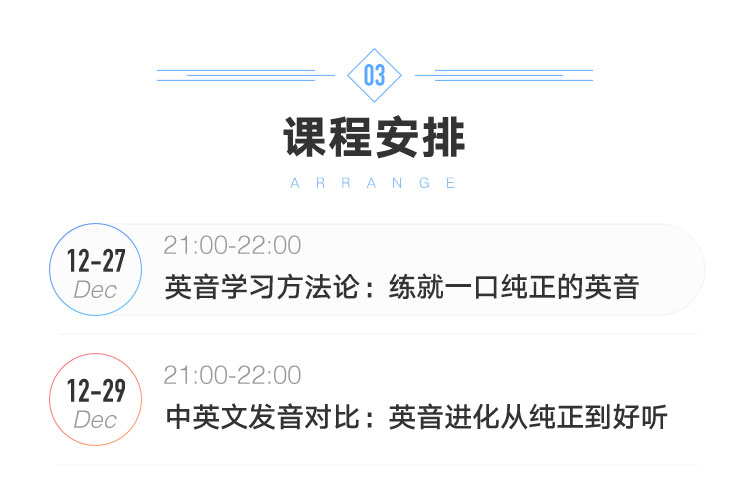 03

课程安排

ARRANGE

12-27
Dec
21:00-22:00
英音学习方法论：练就一口纯正的英音

12-29
Dec
21:00-22:00
中英文发音对比：英音进化从纯正到好听