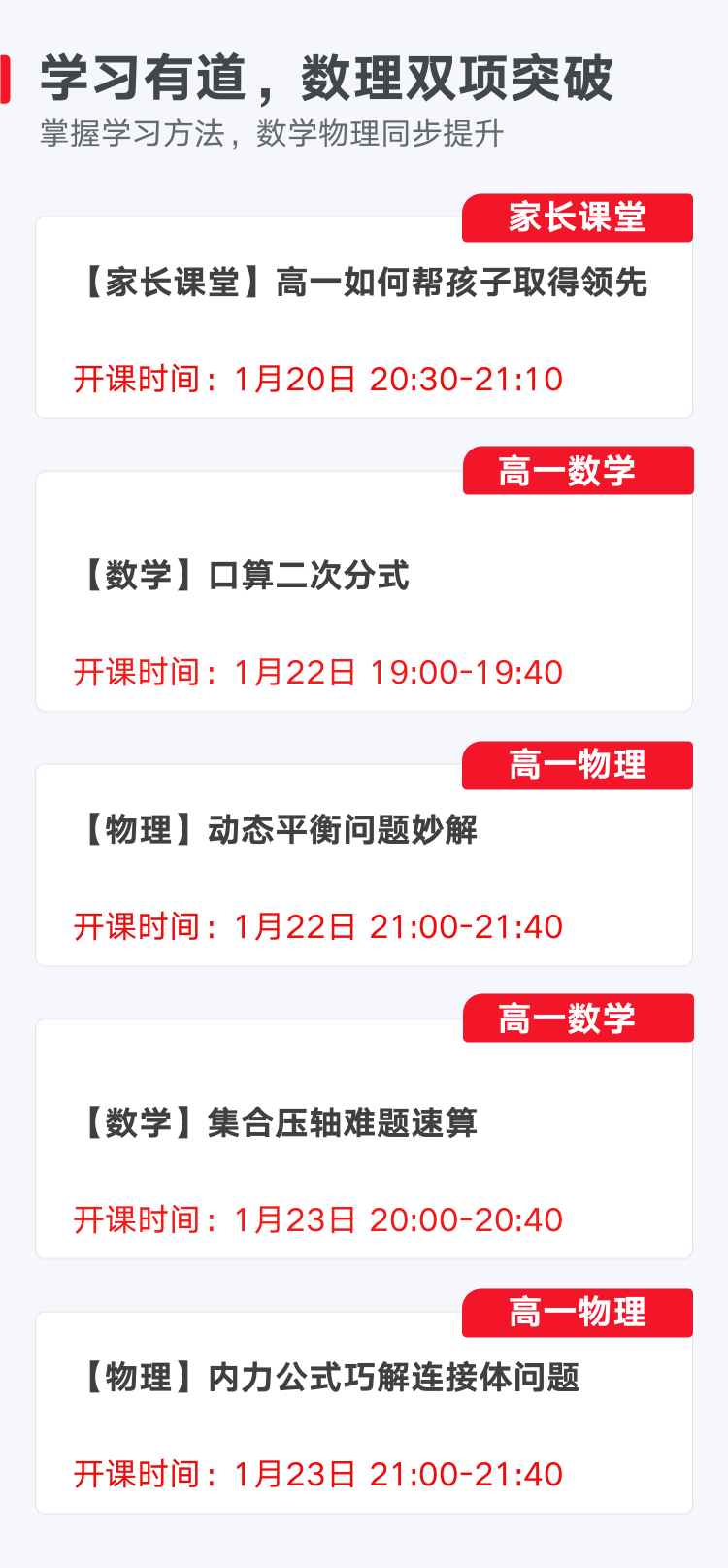 学习有道，数理双项突破
掌握学习方法，数学物理同步提升

家长课堂
【家长课堂】高一如何帮孩子取得领先
开课时间：1月20日 20:30-21:10

高一数学
【数学】口算二次分式
开课时间：1月22日 19:00-19:40

高一物理
【物理】动态平衡问题妙解
开课时间：1月22日 21:00-21:40

高一数学
【数学】集合压轴难题速算
开课时间：1月23日 20:00-20:40

高一物理
【物理】内力公式巧解连接体问题
开课时间：1月23日 21:00-21:40