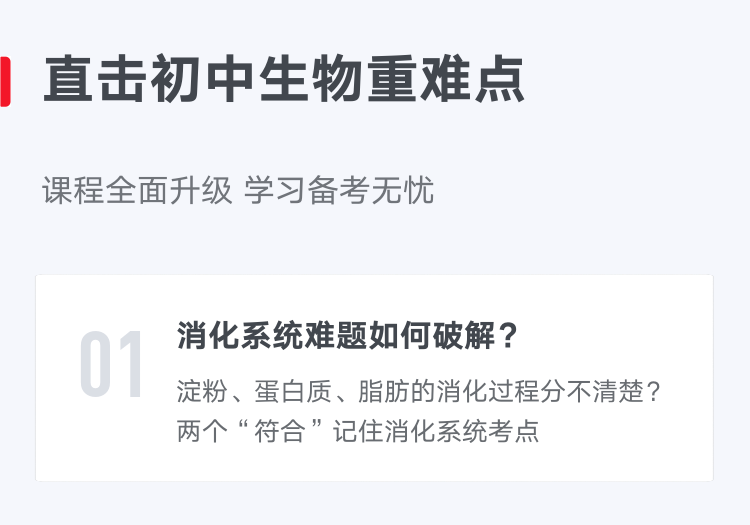 直击初中生物重难点

课程全面升级 学习备考无忧

01

消化系统难题如何破解？

淀粉、蛋白质、脂肪的消化过程分不清楚？

两个“符合”记住消化系统考点